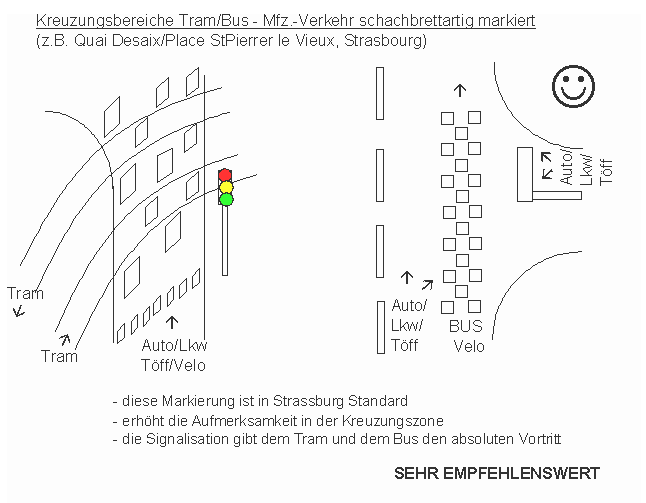 Kreuzungsbereiche Tram/Bus - Mfz.-Verkehr schachbrettartig markiert
(z.B. Quai Desaix/Place StPierrer le Vieux, Strasbourg)

Tram

Tram

Auto/Lkw
Töff/Velo

Auto/
Lkw/
Töff

BUS
Velo

Auto/
Lkw/
Töff

- diese Markierung ist in Strassburg Standard
- erhöht die Aufmerksamkeit in der Kreuzungszone
- die Signalisation gibt dem Tram und dem Bus den absoluten Vortritt

SEHR EMPFEHLENSWERT