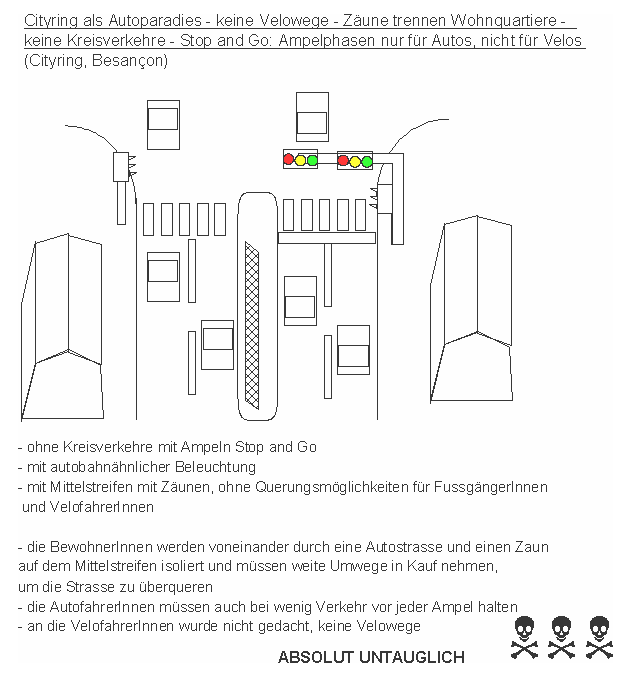 Cityring als Autoparadies - keine Velowege - Zäune trennen Wohnquartiere - keine Kreisverkehre - Stop and Go: Ampelphasen nur für Autos, nicht für Velos
(Cityring, Besançon)

- ohne Kreisverkehre mit Ampeln Stop and Go
- mit autobahnähnlicher Beleuchtung
- mit Mittelstreifen mit Zäunen, ohne Querungsmöglichkeiten für FussgängerInnen und VelofahrerInnen

- die BewohnerInnen werden voneinander durch eine Autostrasse und einen Zaun auf dem Mittelstreifen isoliert und müssen weite Umwege in Kauf nehmen, um die Strasse zu überqueren
- die AutofahrerInnen müssen auch bei wenig Verkehr vor jeder Ampel halten
- an die VelofahrerInnen wurde nicht gedacht, keine Velowege

ABSOLUT UNTAUGLICH