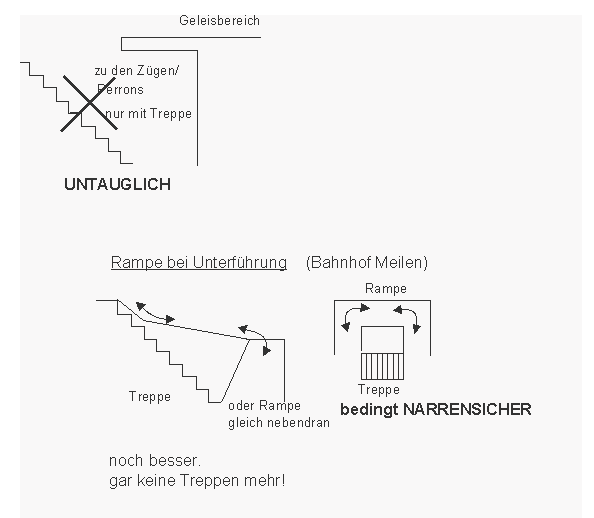 Geleisbereich

zu den Zügen/ Perrons

nur mit Treppe

UNTAUGLICH

Rampe bei Unterführung (Bahnhof Meilen)

Rampe

Treppe

oder Rampe gleich nebendran

Treppe

bedingt NARRENSICHER

noch besser.
gar keine Treppen mehr!