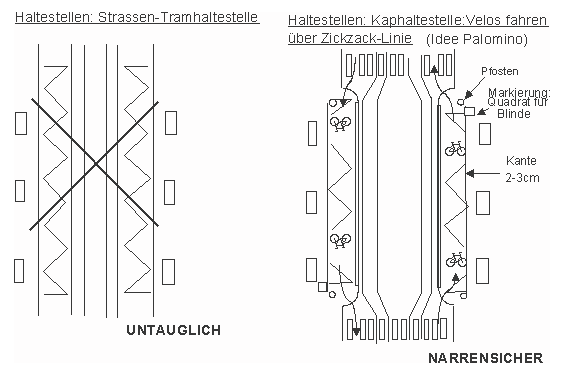 Haltestellen: Strassen-Tramhaltestelle

UNTAUGLICH

Haltestellen: Kaphaltestelle:Velos fahren über Zickzack-Linie (Idee Palomino)

Pfosten

Markierung: Quadrat für Blinde

Kante 2-3cm

NARRENSICHER