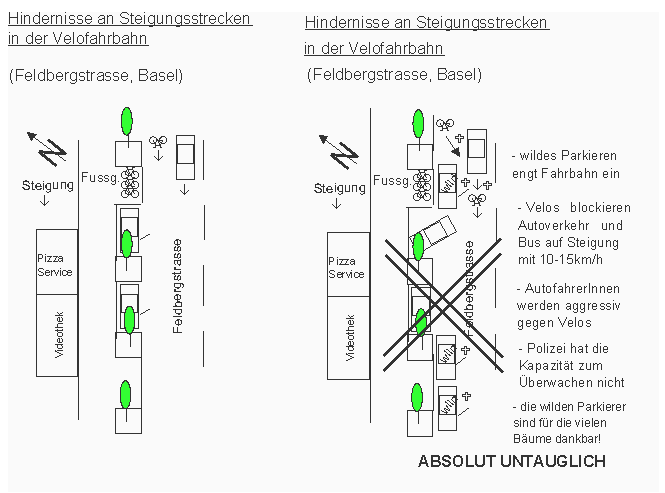 Hindernisse an Steigungsstrecken in der Velofahrbahn

(Feldbergstrasse, Basel)

Steigung

Fussg.

Pizza Service

Videothek

Feldbergstrasse

Hindernisse an Steigungsstrecken in der Velofahrbahn

(Feldbergstrasse, Basel)

Steigung

Fussg.

Pizza Service

Videothek

Feldbergstrasse

- wildes Parkieren engt Fahrbahn ein

- Velos blockieren Autoverkehr und Bus auf Steigung mit 10-15km/h

- AutofahrerInnen werden aggressiv gegen Velos

- Polizei hat die Kapazität zum Überwachen nicht

- die wilden Parkierer sind für die vielen Bäume dankbar!

ABSOLUT UNTAUGLICH