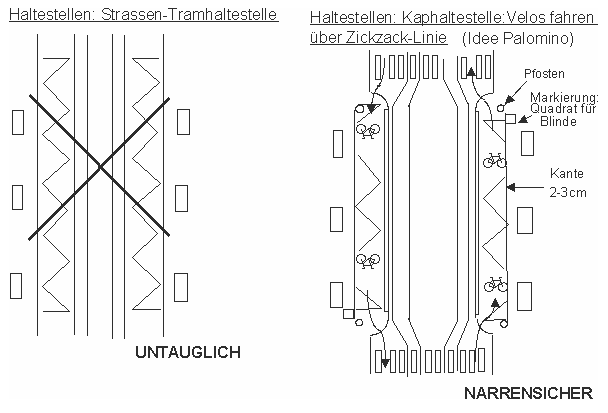 Haltestellen: Strassen-Tramhaltestelle

UNTAUGLICH

Haltestellen: Kaphaltestelle:Velos fahren über Zickzack-Linie (Idee Palomino)

Pfosten

Markierung: Quadrat für Blinde

Kante 2-3cm

NARRENSICHER